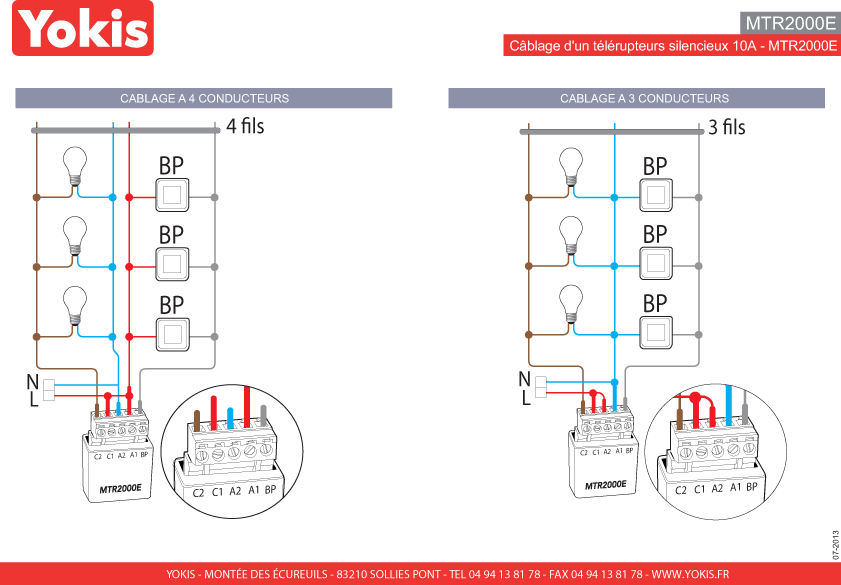 Yokis

MTR2000E

Câblage d'un télérupteurs silencieux 10A - MTR2000E

CABLAGE A 4 CONDUCTEURS

4 fils

BP

BP

BP

N
L

C2 C1 A2 A1 BP

MTR2000E

C2 C1 A2 A1 BP

CABLAGE A 3 CONDUCTEURS

3 fils

BP

BP

BP

N
L

C2 C1 A2 A1 BP

MTR2000E

C2 C1 A2 A1 BP

07-2013

YOKIS - MONTÉE DES ÉCUREUILS - 83210 SOLLIES PONT - TEL 04 94 13 81 78 - FAX 04 94 13 81 78 - WWW.YOKIS.FR