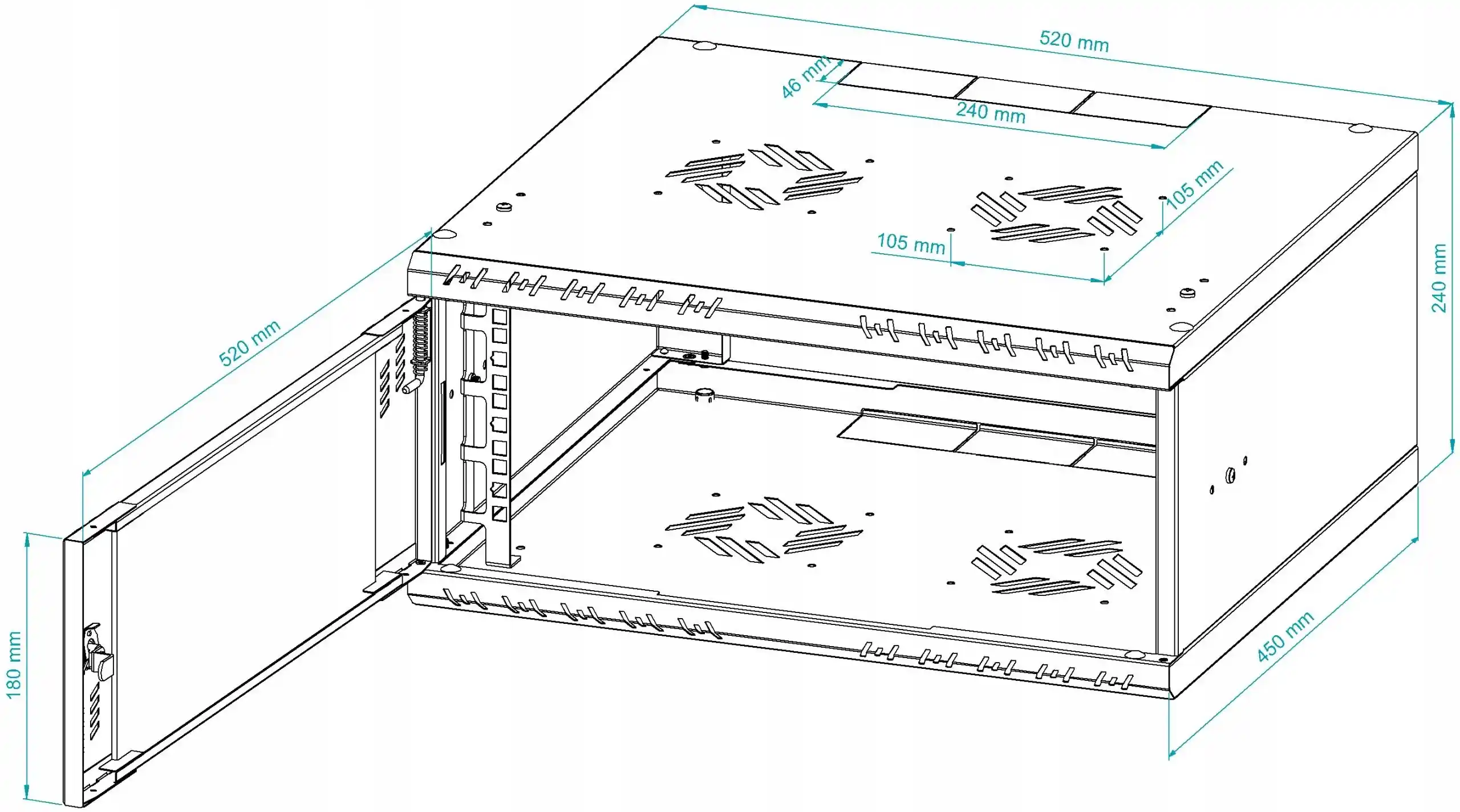 520 mm

46 mm

240 mm

105 mm

105 mm

240 mm

520 mm

180 mm

450 mm